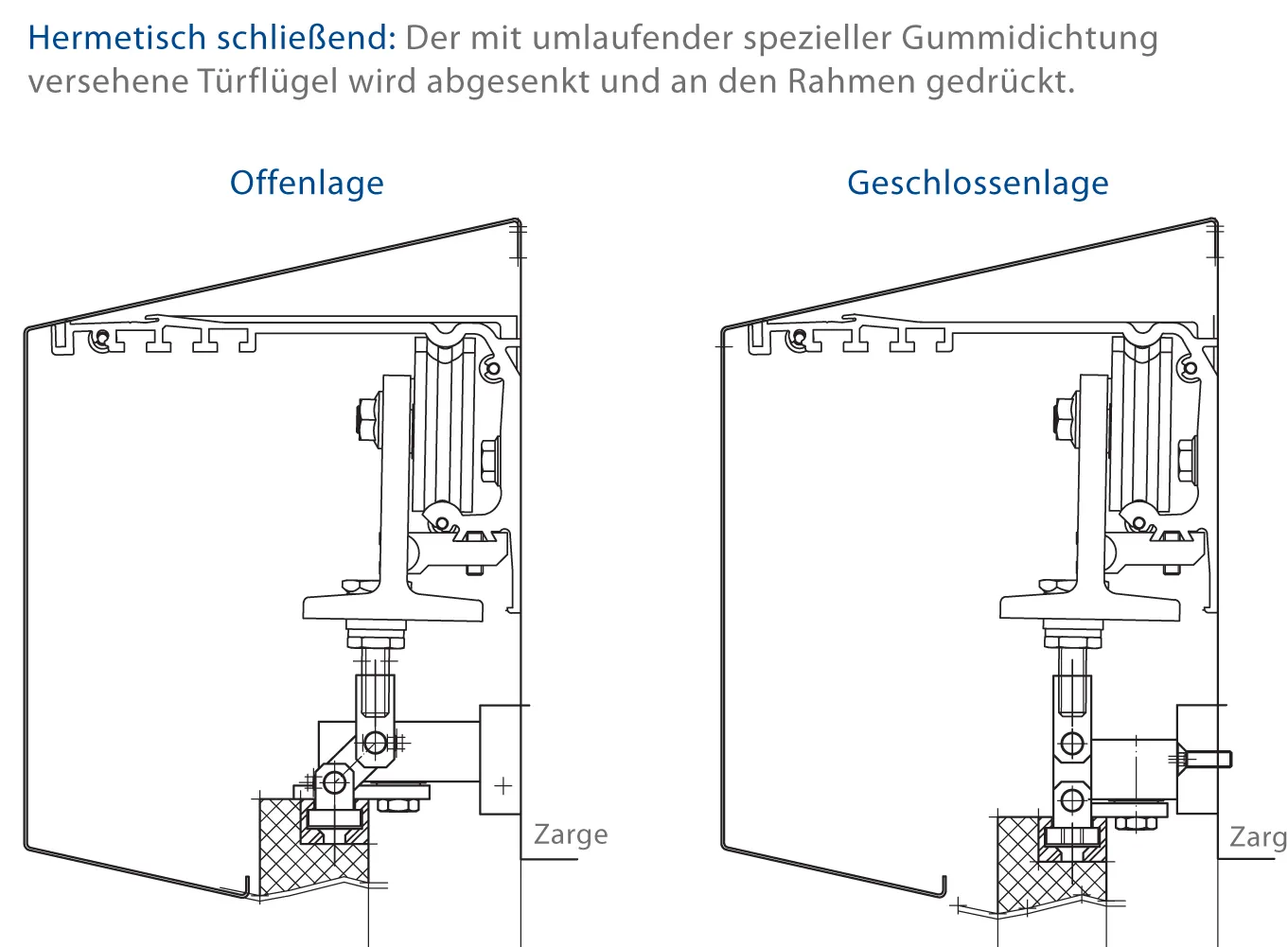 Hermetisch schließend: Der mit umlaufender spezieller Gummidichtung versehene Türflügel wird abgesenkt und an den Rahmen gedrückt.

Offenlage

Zarge

Geschlossenlage

Zarg